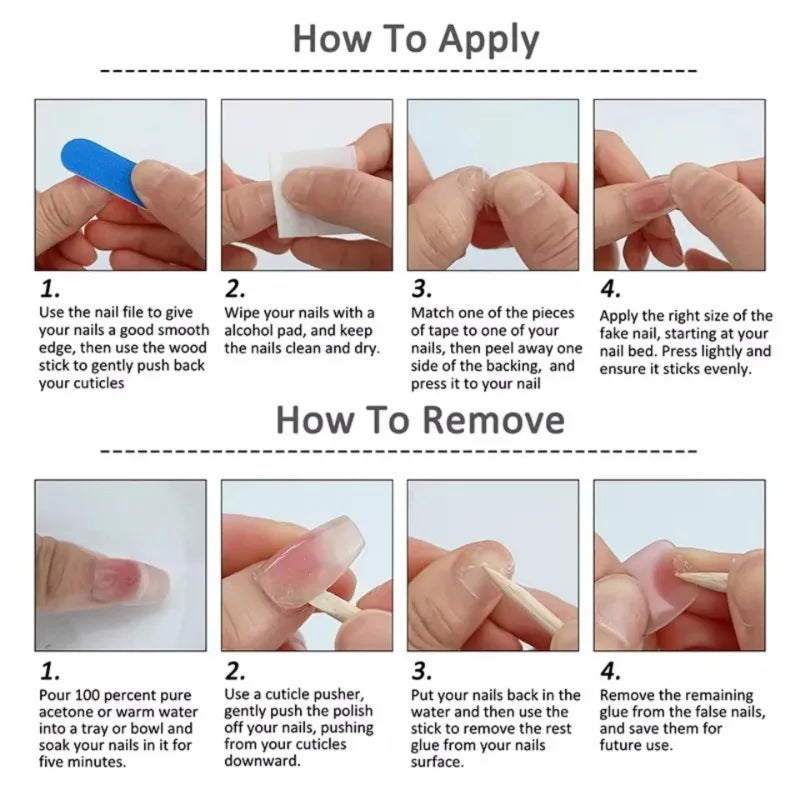 How To Apply

1.
Use the nail file to give your nails a good smooth edge, then use the wood stick to gently push back your cuticles

2.
Wipe your nails with a alcohol pad, and keep the nails clean and dry.

3.
Match one of the pieces of tape to one of your nails, then peel away one side of the backing, and press it to your nail

4.
Apply the right size of the fake nail, starting at your nail bed. Press lightly and ensure it sticks evenly.

How To Remove

1.
Pour 100 percent pure acetone or warm water into a tray or bowl and soak your nails in it for five minutes.

2.
Use a cuticle pusher, gently push the polish off your nails, pushing from your cuticles downward.

3.
Put your nails back in the water and then use the stick to remove the rest glue from your nails surface.

4.
Remove the remaining glue from the false nails, and save them for future use.