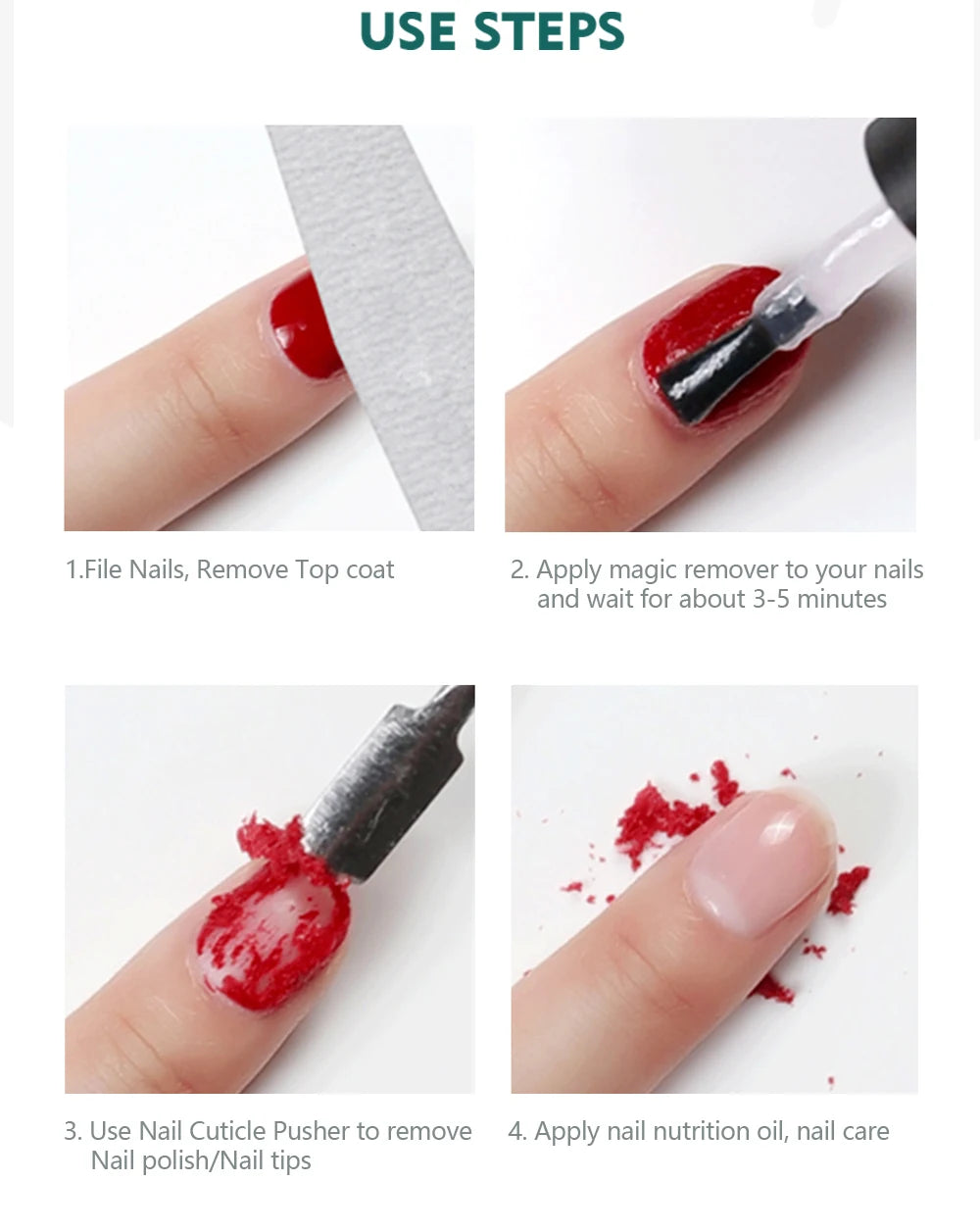 USE STEPS

1.File Nails, Remove Top coat

2. Apply magic remover to your nails and wait for about 3-5 minutes

3. Use Nail Cuticle Pusher to remove Nail polish/Nail tips

4. Apply nail nutrition oil, nail care