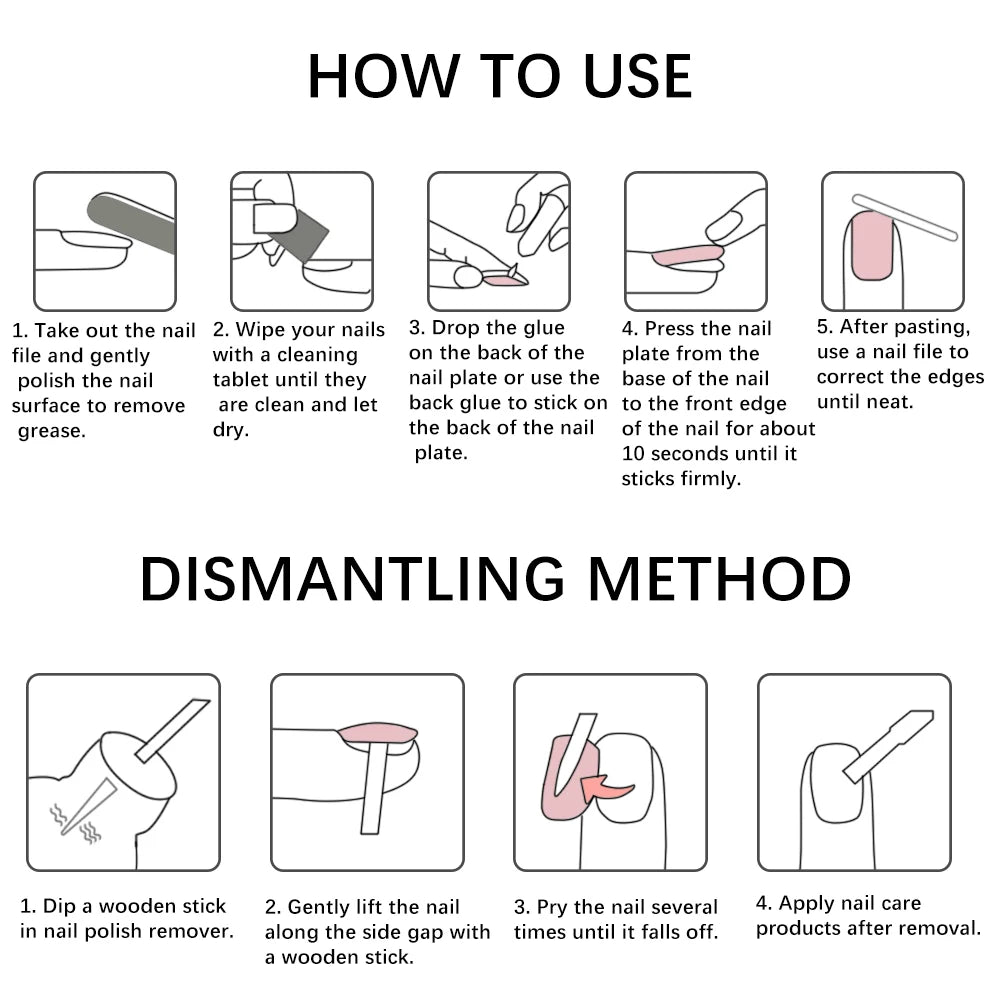 HOW TO USE

1. Take out the nail file and gently polish the nail surface to remove grease.

2. Wipe your nails with a cleaning tablet until they are clean and let dry.

3. Drop the glue on the back of the nail plate or use the back glue to stick on the back of the nail plate.

4. Press the nail plate from the base of the nail to the front edge of the nail for about 10 seconds until it sticks firmly.

5. After pasting, use a nail file to correct the edges until neat.

DISMANTLING METHOD

1. Dip a wooden stick in nail polish remover.

2. Gently lift the nail along the side gap with a wooden stick.

3. Pry the nail several times until it falls off.

4. Apply nail care products after removal.