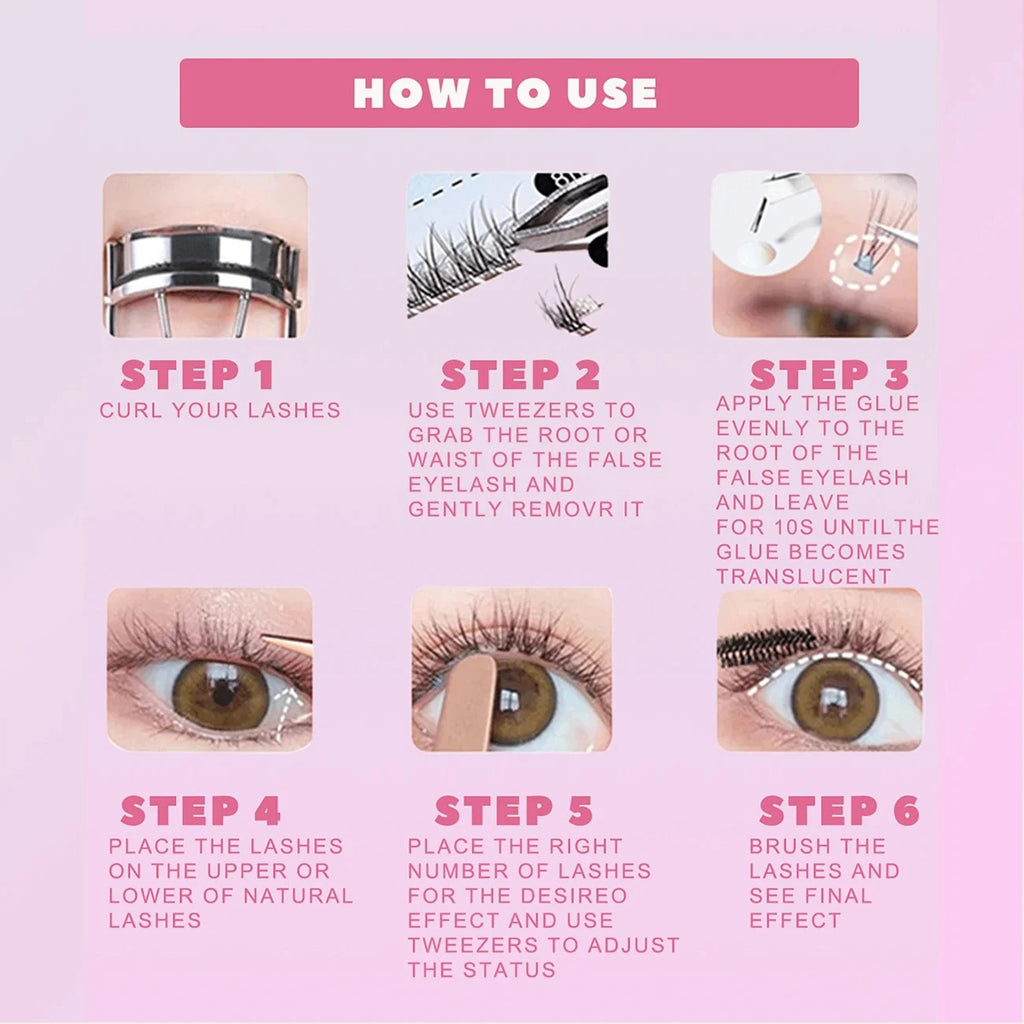 HOW TO USE

STEP 1
CURL YOUR LASHES

STEP 2
USE TWEEZERS TO GRAB THE ROOT OR WAIST OF THE FALSE EYELASH AND GENTLY REMOVR IT

STEP 3
APPLY THE GLUE EVENLY TO THE ROOT OF THE FALSE EYELASH AND LEAVE FOR 10S UNTILTHE GLUE BECOMES TRANSLUCENT

STEP 4
PLACE THE LASHES ON THE UPPER OR LOWER OF NATURAL LASHES

STEP 5
PLACE THE RIGHT NUMBER OF LASHES FOR THE DESIREO EFFECT AND USE TWEEZERS TO ADJUST THE STATUS

STEP 6
BRUSH THE LASHES AND SEE FINAL EFFECT