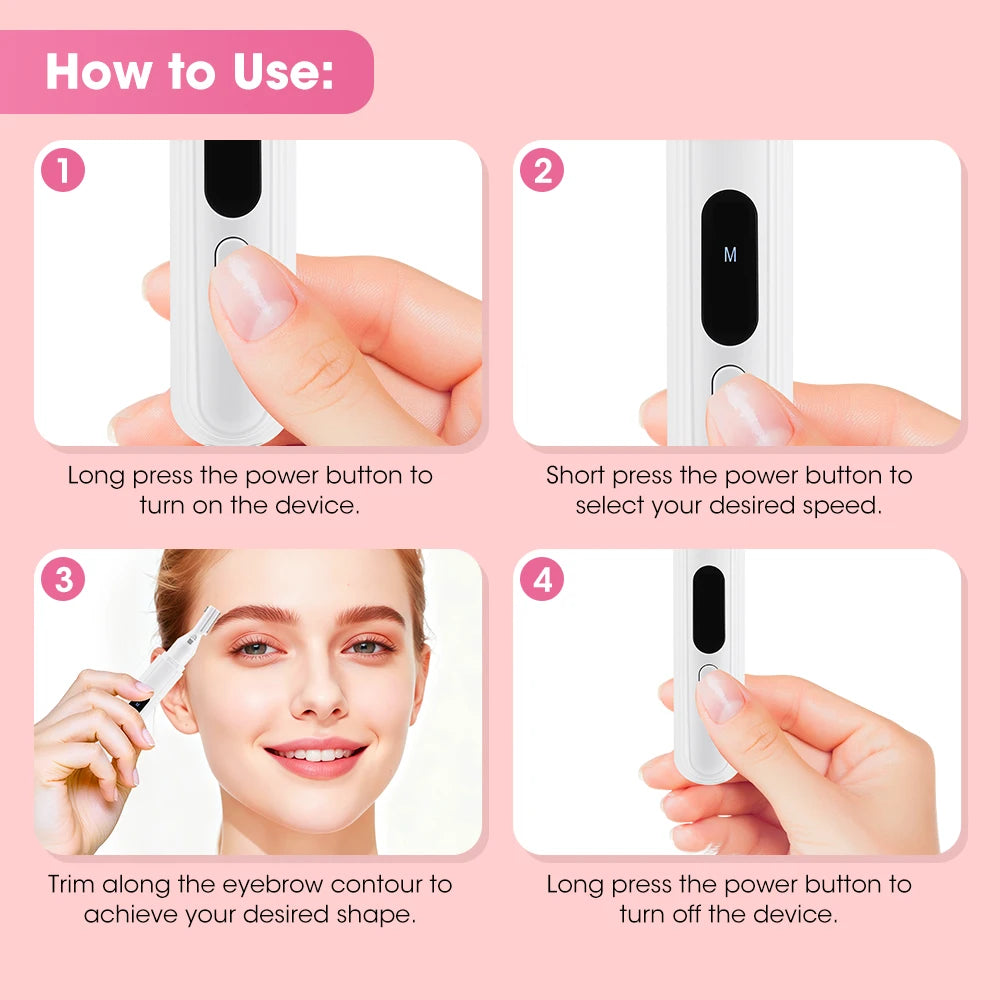 How to Use:

1

Long press the power button to turn on the device.

2

M

Short press the power button to select your desired speed.

3

Trim along the eyebrow contour to achieve your desired shape.

4

Long press the power button to turn off the device.