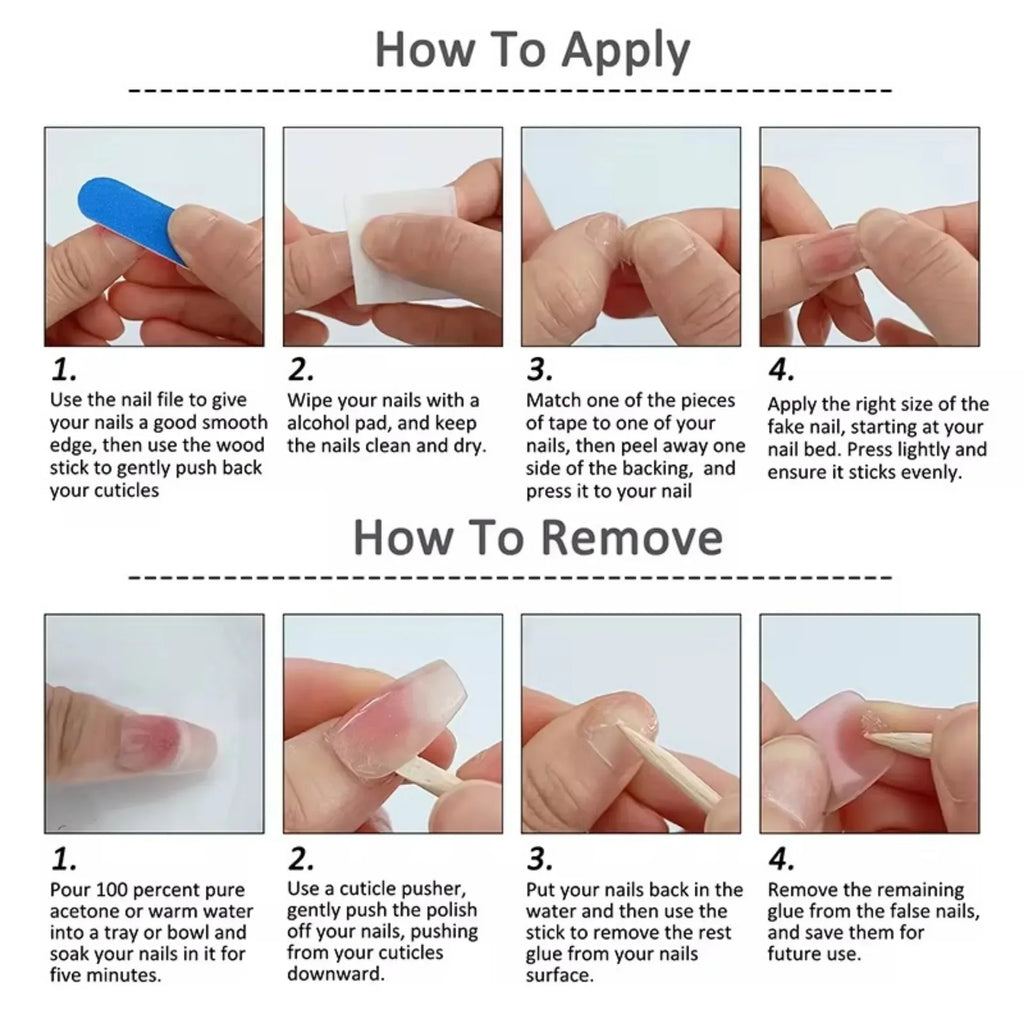 How To Apply

1.
Use the nail file to give your nails a good smooth edge, then use the wood stick to gently push back your cuticles

2.
Wipe your nails with a alcohol pad, and keep the nails clean and dry.

3.
Match one of the pieces of tape to one of your nails, then peel away one side of the backing, and press it to your nail

4.
Apply the right size of the fake nail, starting at your nail bed. Press lightly and ensure it sticks evenly.

How To Remove

1.
Pour 100 percent pure acetone or warm water into a tray or bowl and soak your nails in it for five minutes.

2.
Use a cuticle pusher, gently push the polish off your nails, pushing from your cuticles downward.

3.
Put your nails back in the water and then use the stick to remove the rest glue from your nails surface.

4.
Remove the remaining glue from the false nails, and save them for future use.